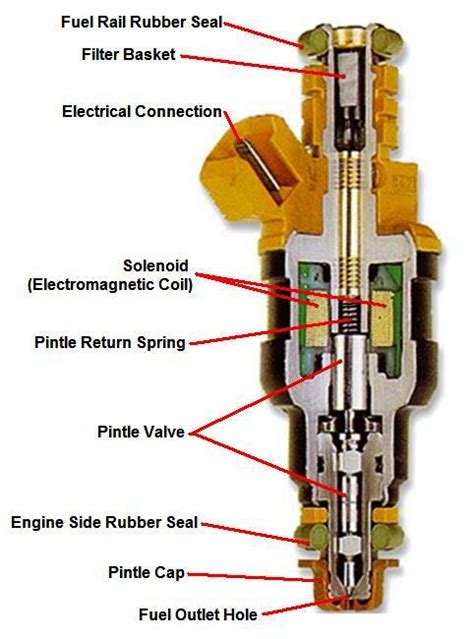 Fuel Rail Rubber Seal
Filter Basket
Electrical Connection
Solenoid
(Electromagnetic Coil)
Pintle Return Spring
Pintle Valve
Engine Side Rubber Seal
Pintle Cap
Fuel Outlet Hole