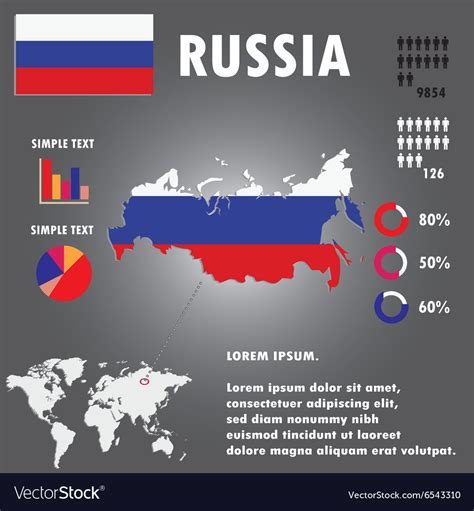 RUSSIA

9854

126

SIMPLE TEXT

SIMPLE TEXT

80%

50%

60%

LOREM IPSUM.

Lorem ipsum dolor sit amet, consectetuer adipiscing elit, sed diam nonummy nibh euismod tincidunt ut laoreet dolore magna aliquam erat volutpat.

VectorStock®

VectorStock.com/6543310