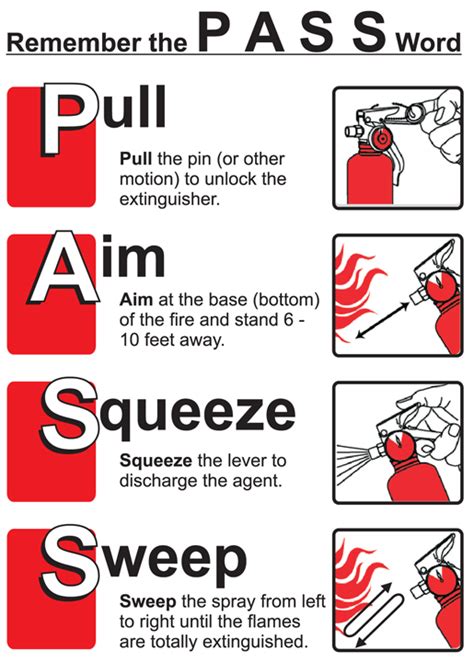 Remember the P A S S Word

Pull

Pull the pin (or other motion) to unlock the extinguisher.

Aim

Aim at the base (bottom) of the fire and stand 6 - 10 feet away.

Squeeze

Squeeze the lever to discharge the agent.

Sweep

Sweep the spray from left to right until the flames are totally extinguished.