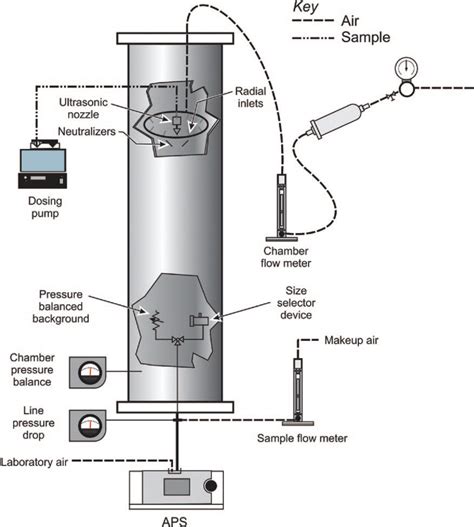 Key
Air
Sample

Ultrasonic nozzle
Radial inlets
Neutralizers

Dosing pump

Chamber flow meter

Pressure balanced background

Size selector device

Makeup air

Chamber pressure balance

Line pressure drop

Sample flow meter

Laboratory air

APS