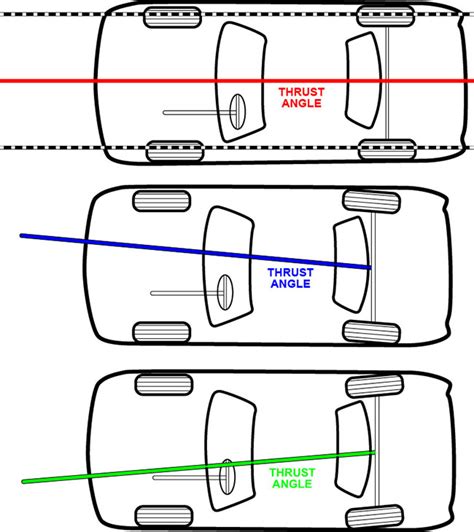 THRUST ANGLE

THRUST ANGLE

THRUST ANGLE