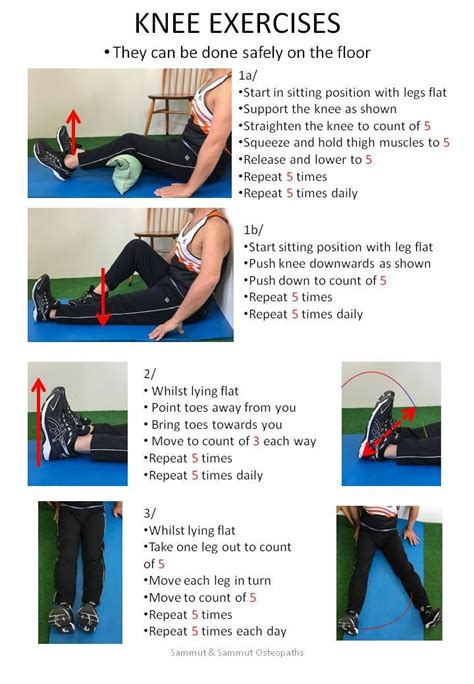 KNEE EXERCISES

• They can be done safely on the floor

1a/
•Start in sitting position with legs flat
•Support the knee as shown
•Straighten the knee to count of 5
•Squeeze and hold thigh muscles to 5
•Release and lower to 5
•Repeat 5 times
•Repeat 5 times daily

1b/
•Start sitting position with leg flat
•Push knee downwards as shown
•Push down to count of 5
•Repeat 5 times
•Repeat 5 times daily

2/
• Whilst lying flat
• Point toes away from you
• Bring toes towards you
• Move to count of 3 each way
•Repeat 5 times
•Repeat 5 times daily

3/
•Whilst lying flat
•Take one leg out to count of 5
•Move each leg in turn
•Move to count of 5
•Repeat 5 times
•Repeat 5 times each day

Sammut & Sammut Osteopaths