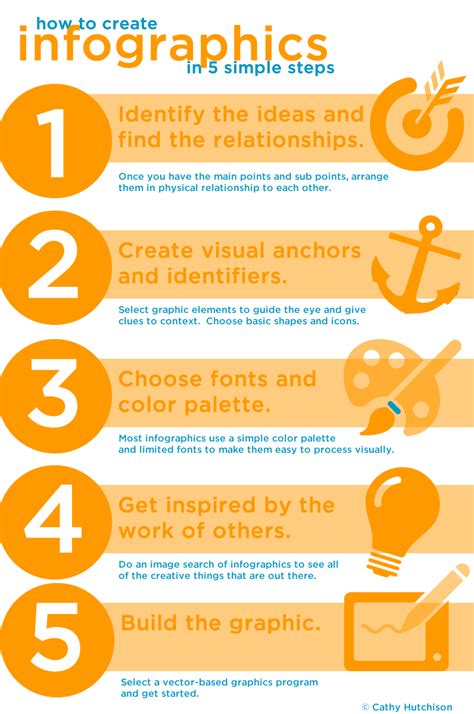 how to create
infographics
in 5 simple steps

1
Identify the ideas and find the relationships.

Once you have the main points and sub points, arrange them in physical relationship to each other.

2
Create visual anchors and identifiers.

Select graphic elements to guide the eye and give clues to context. Choose basic shapes and icons.

3
Choose fonts and color palette.

Most infographics use a simple color palette and limited fonts to make them easy to process visually.

4
Get inspired by the work of others.

Do an image search of infographics to see all of the creative things that are out there.

5
Build the graphic.

Select a vector-based graphics program and get started.

© Cathy Hutchison