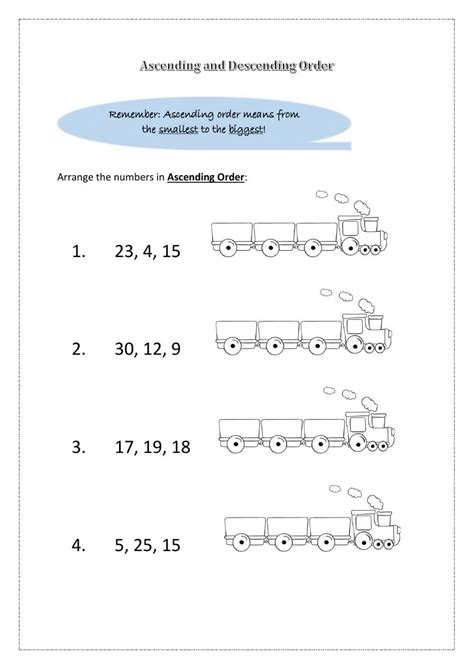 Ascending and Descending Order

Remember: Ascending order means from the smallest to the biggest!

Arrange the numbers in Ascending Order:

1. 23, 4, 15

2. 30, 12, 9

3. 17, 19, 18

4. 5, 25, 15