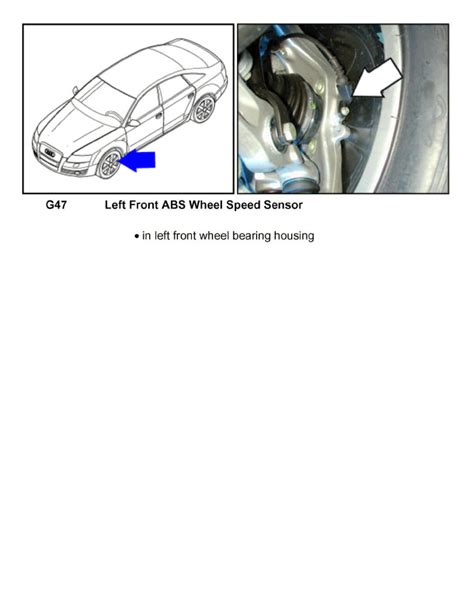 G47 Left Front ABS Wheel Speed Sensor

• in left front wheel bearing housing